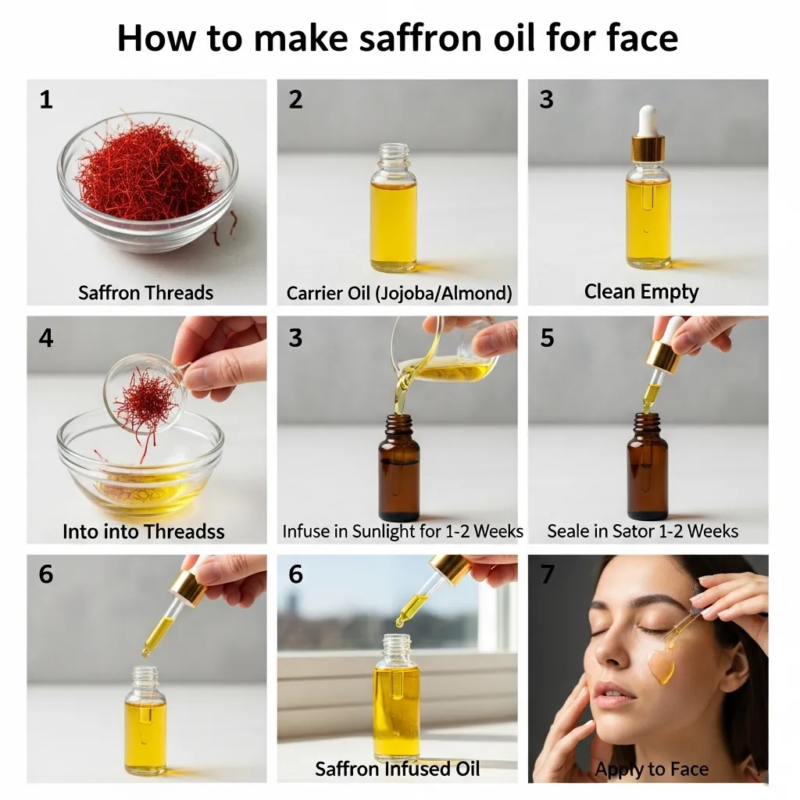 How to make saffron oil for face

1

Saffron Threads

2

Carrier Oil (Jojoba/Almond)

3

Clean Empty

4

Into into Threadss

3

Infuse in Sunlight for 1-2 Weeks

5

Seale in Sator 1-2 Weeks

6

6

Saffron Infused Oil

7

Apply to Face